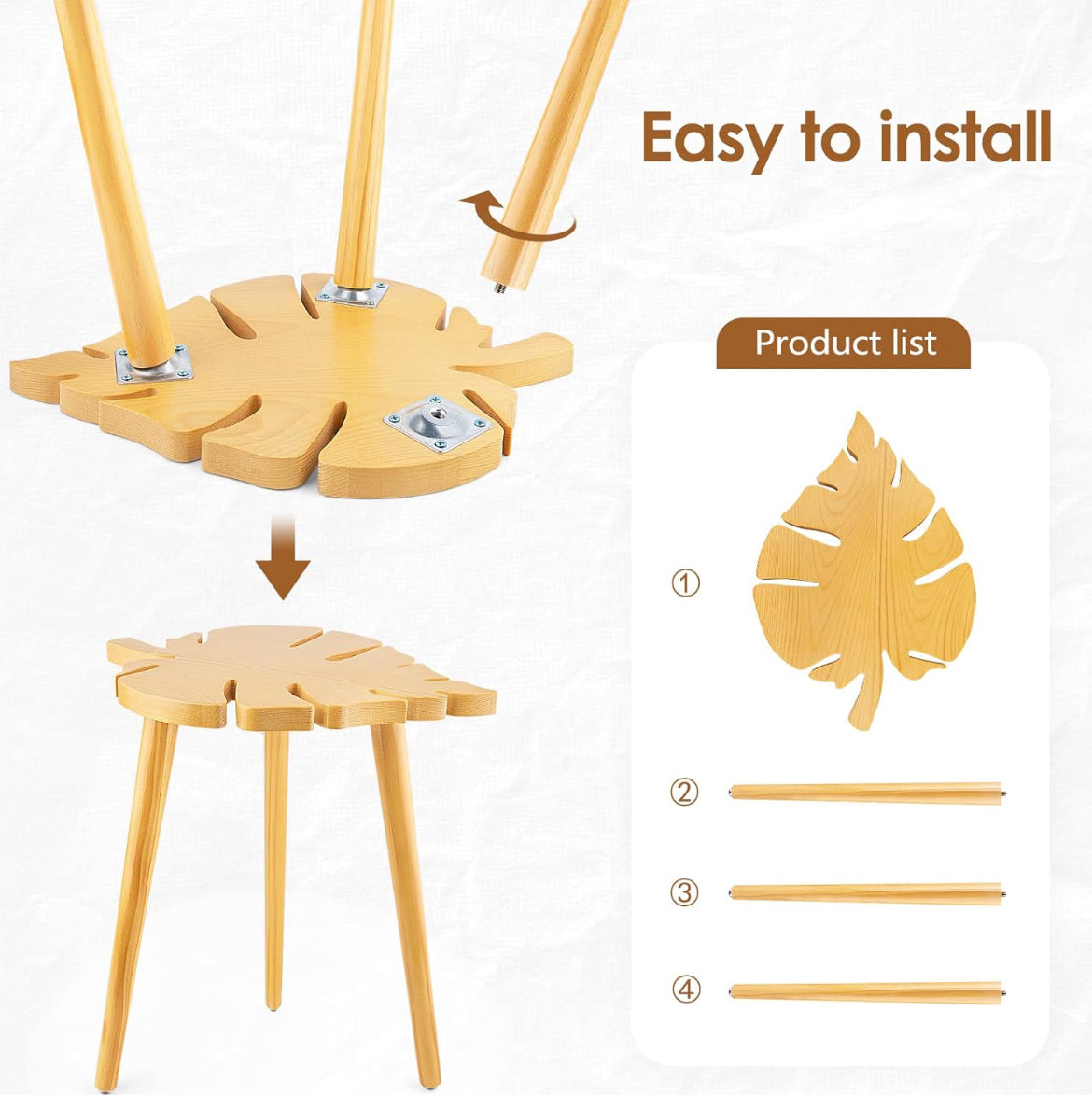 Easy to install

Product list

①

②

③

④