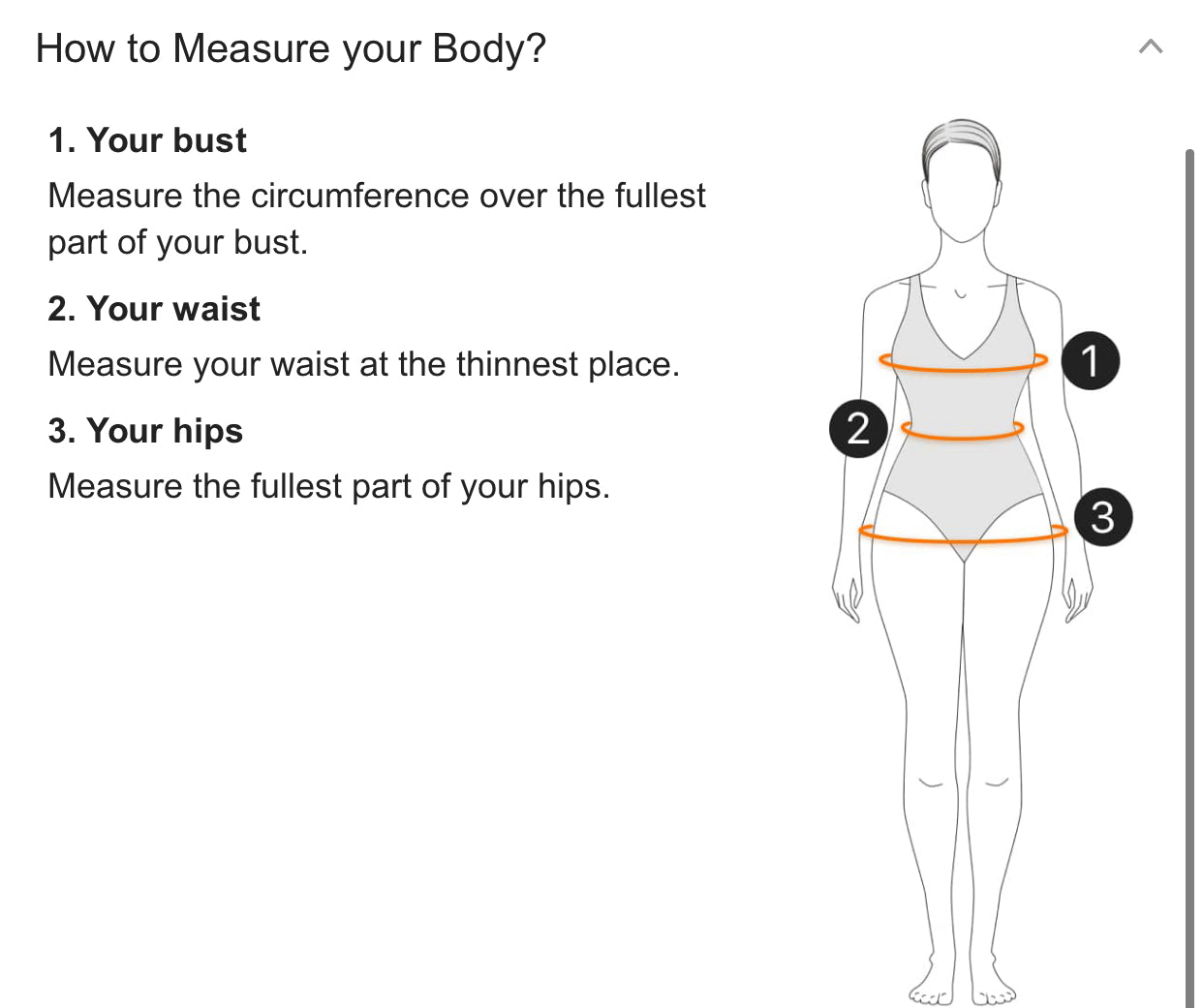 How to Measure your Body?

1. Your bust

Measure the circumference over the fullest part of your bust.

2. Your waist

Measure your waist at the thinnest place.

3. Your hips

Measure the fullest part of your hips.

1

2

3