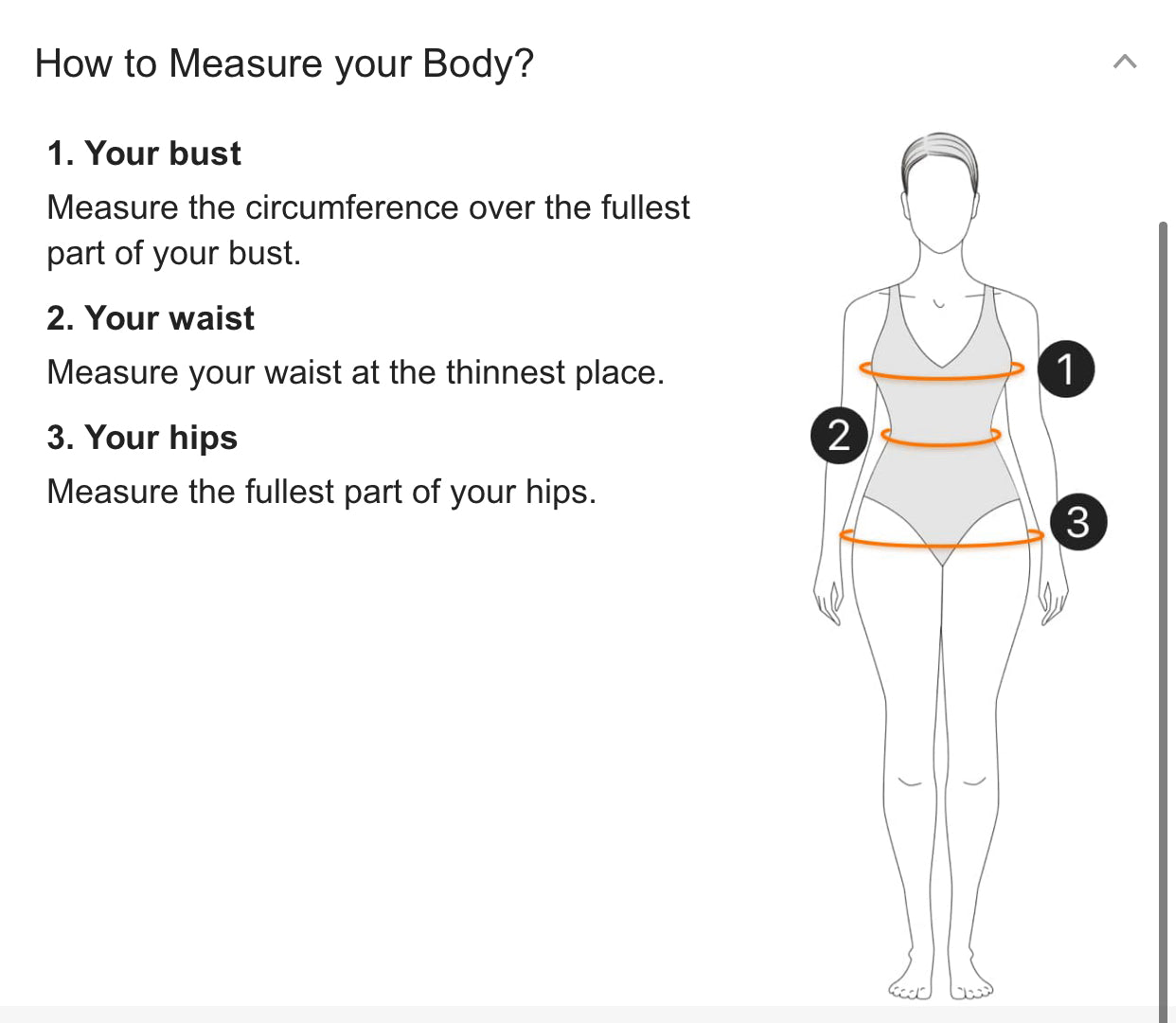 How to Measure your Body?

1. Your bust

Measure the circumference over the fullest part of your bust.

2. Your waist

Measure your waist at the thinnest place.

3. Your hips

Measure the fullest part of your hips.

1

2

3