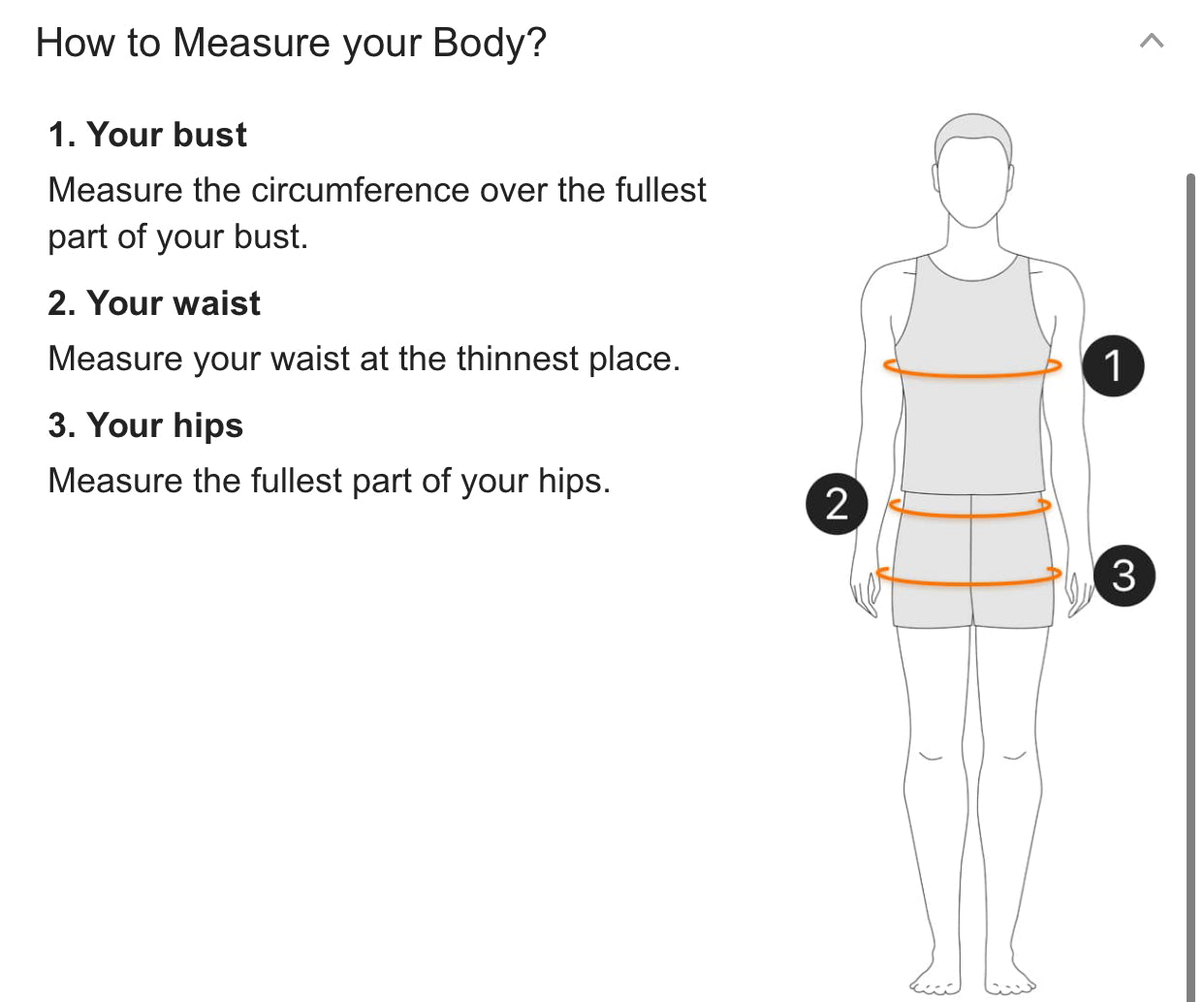 How to Measure your Body?

1. Your bust

Measure the circumference over the fullest part of your bust.

2. Your waist

Measure your waist at the thinnest place.

3. Your hips

Measure the fullest part of your hips.

1

2

3