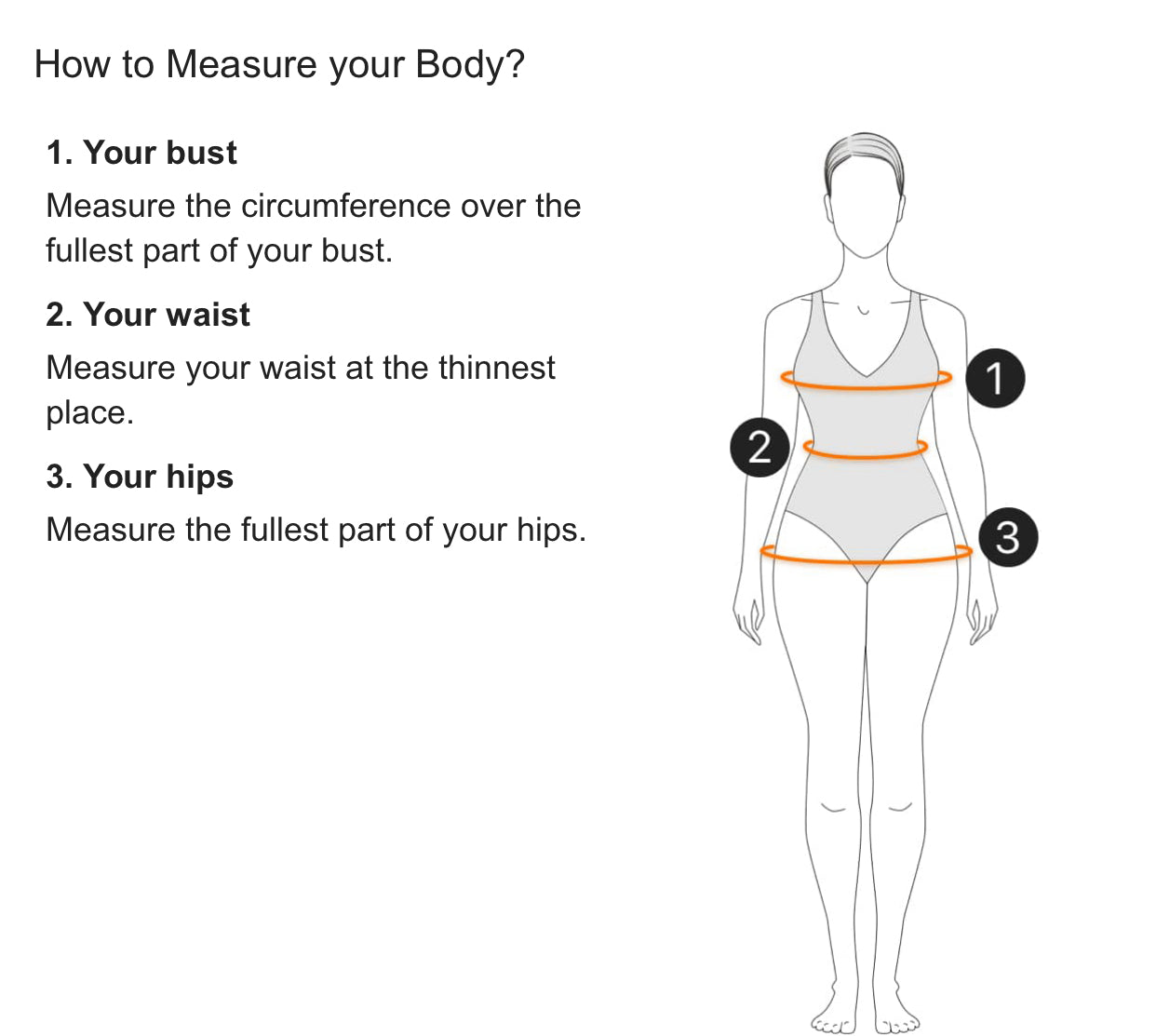 How to Measure your Body?

1. Your bust

Measure the circumference over the fullest part of your bust.

2. Your waist

Measure your waist at the thinnest place.

3. Your hips

Measure the fullest part of your hips.

1

2

3