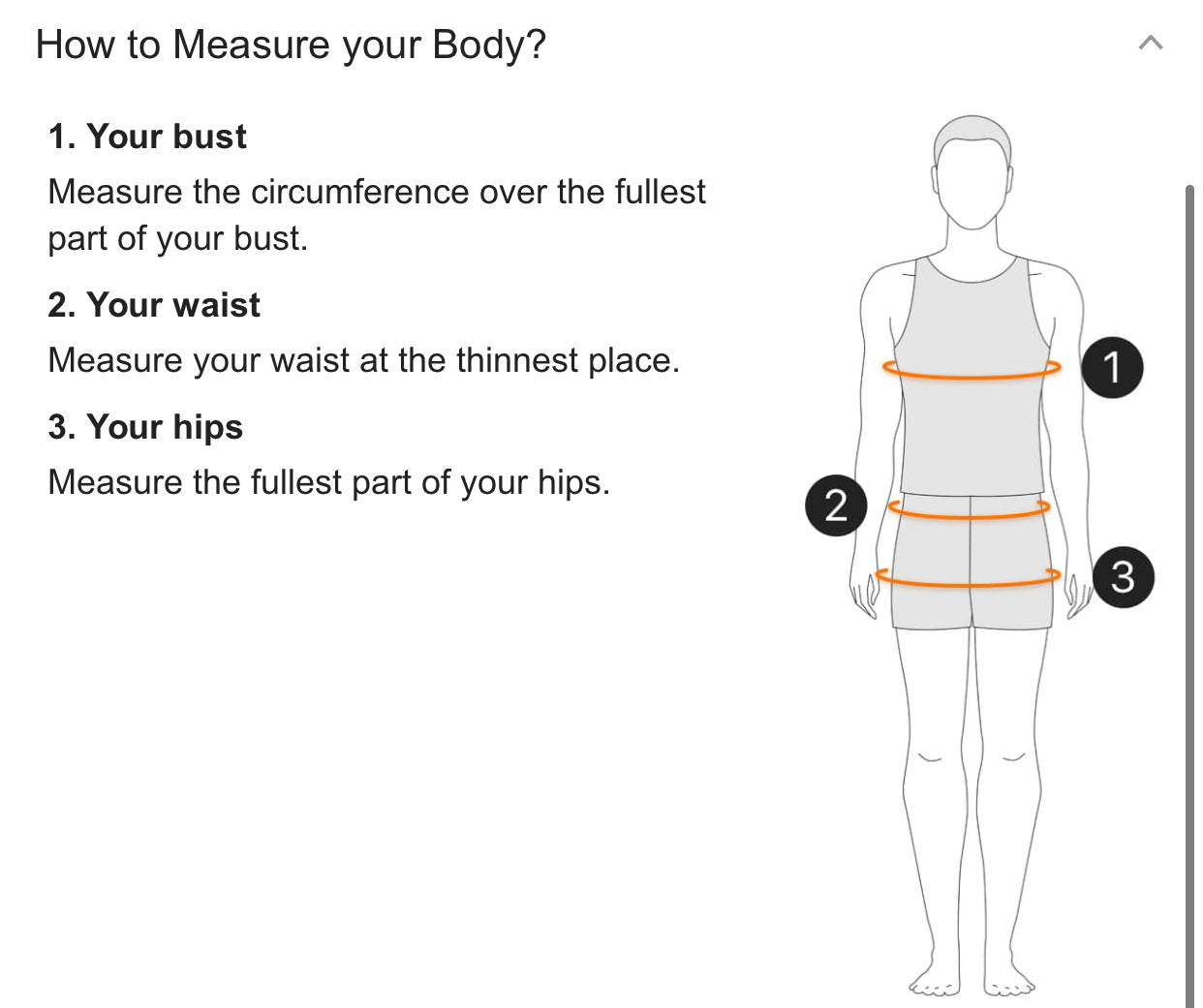 How to Measure your Body?

1. Your bust

Measure the circumference over the fullest part of your bust.

2. Your waist

Measure your waist at the thinnest place.

3. Your hips

Measure the fullest part of your hips.

1

2

3