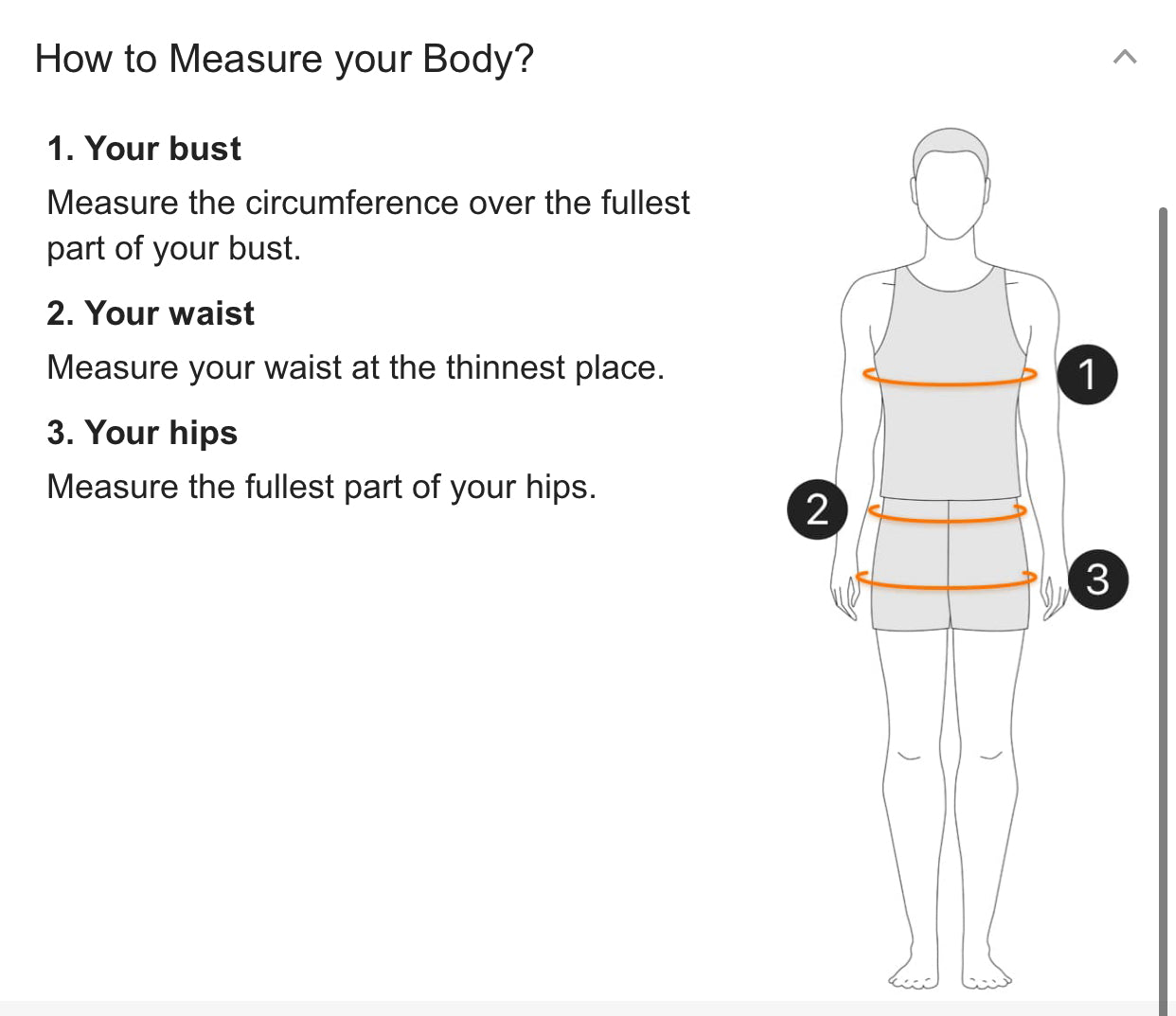 How to Measure your Body?

1. Your bust

Measure the circumference over the fullest part of your bust.

2. Your waist

Measure your waist at the thinnest place.

3. Your hips

Measure the fullest part of your hips.

1

2

3