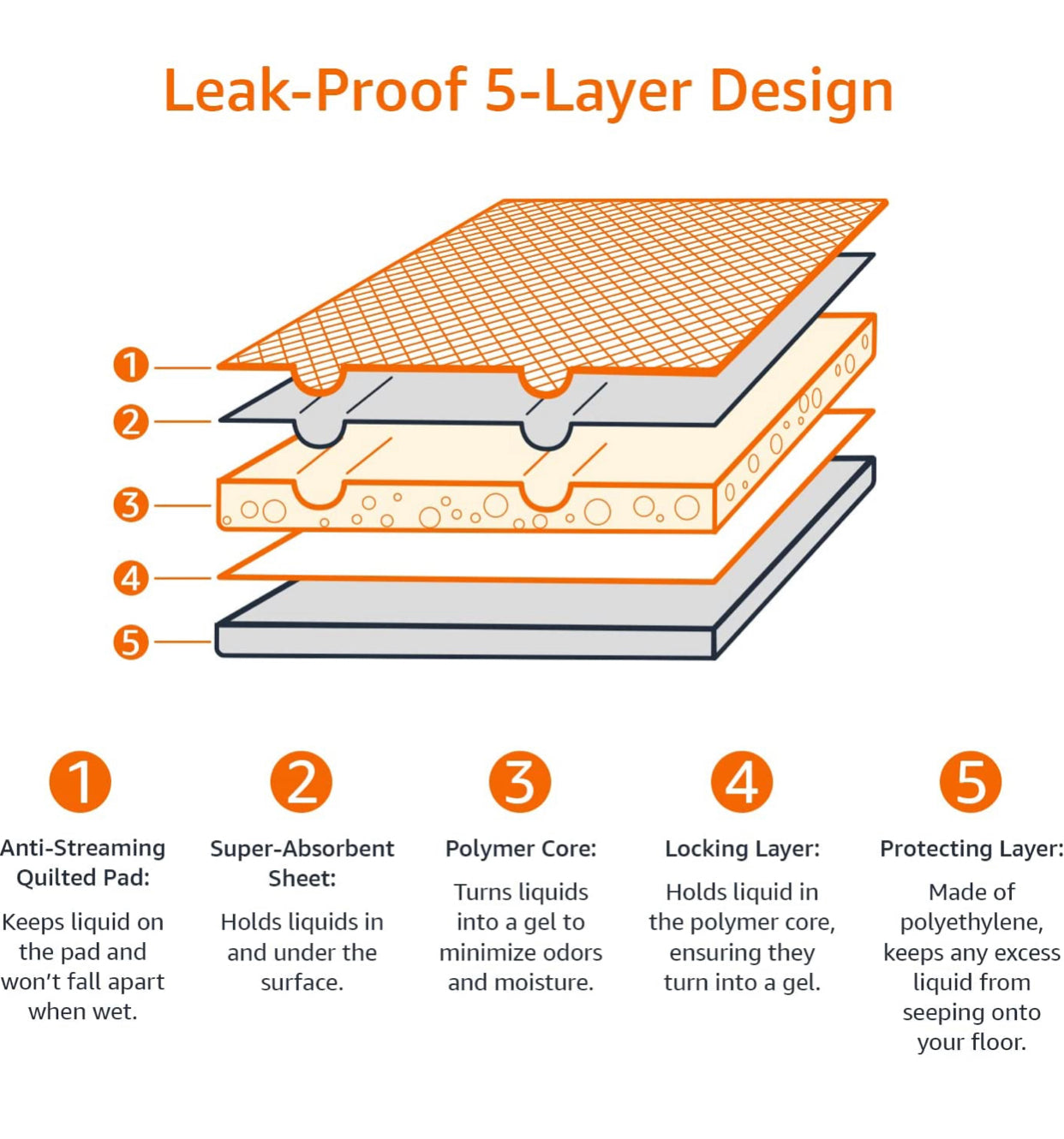 Leak-Proof 5-Layer Design

1

2

3

4

5

1

Anti-Streaming Quilted Pad:

Keeps liquid on the pad and won't fall apart when wet.

2

Super-Absorbent Sheet:

Holds liquids in and under the surface.

3

Polymer Core:

Turns liquids into a gel to minimize odors and moisture.

4

Locking Layer:

Holds liquid in the polymer core, ensuring they turn into a gel.

5

Protecting Layer:

Made of polyethylene, keeps any excess liquid from seeping onto your floor.