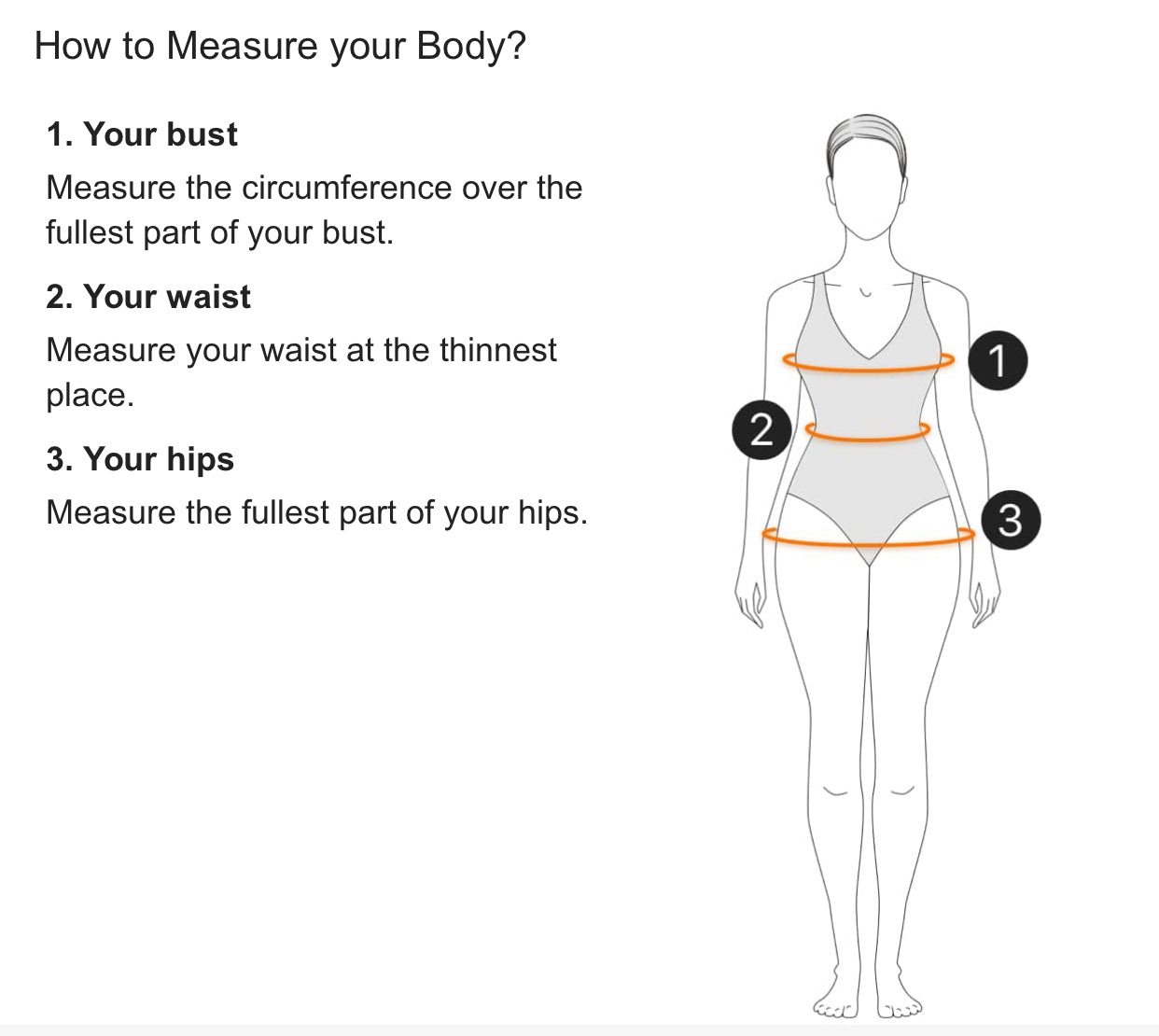 How to Measure your Body?

1. Your bust

Measure the circumference over the fullest part of your bust.

2. Your waist

Measure your waist at the thinnest place.

3. Your hips

Measure the fullest part of your hips.

1

2

3