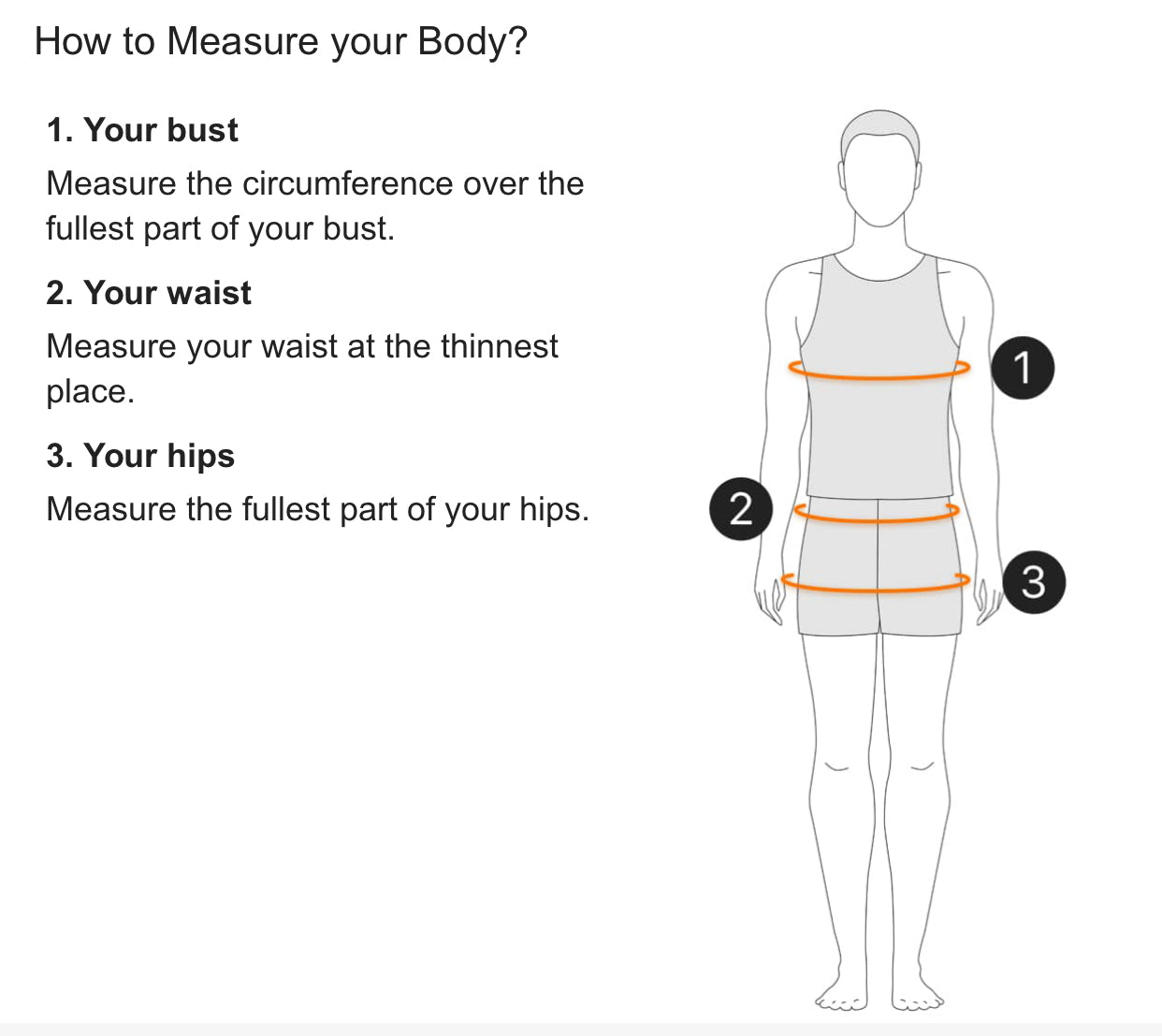 How to Measure your Body?

1. Your bust

Measure the circumference over the fullest part of your bust.

2. Your waist

Measure your waist at the thinnest place.

3. Your hips

Measure the fullest part of your hips.

1

2

3